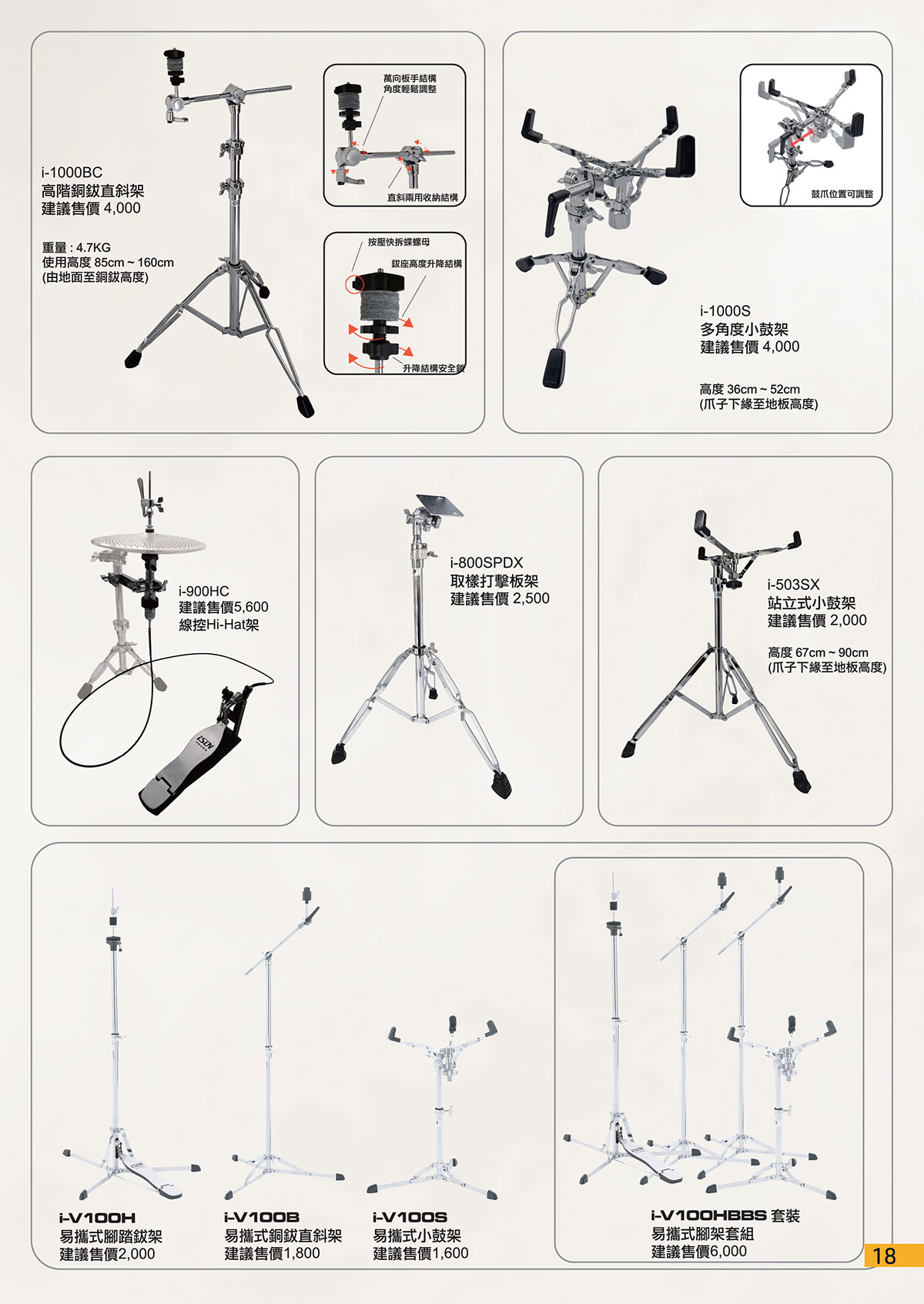 i-1000BC
高階銅鈸直斜架
建議售價 4,000

重量 : 4.7KG
使用高度 85cm ~ 160cm
(由地面至銅鈸高度)

萬向板手結構
角度輕鬆調整

直斜兩用收納結構

按壓快拆蝶螺母

鈸座高度升降結構

升降結構安全鎖

鼓爪位置可調整

i-1000S
多角度小鼓架
建議售價 4,000

高度 36cm ~ 52cm
(爪子下緣至地板高度)

i-900HC
建議售價5,600
線控Hi-Hat架

ISEN

i-800SPDX
取樣打擊板架
建議售價 2,500

i-503SX
站立式小鼓架
建議售價 2,000

高度 67cm ~ 90cm
(爪子下緣至地板高度)

i-V100H
易攜式腳踏鈸架
建議售價2,000

i-V100B
易攜式銅鈸直斜架
建議售價1,800

i-V100S
易攜式小鼓架
建議售價1,600

i-V100HBBS 套裝
易攜式腳架套組
建議售價6,000

18